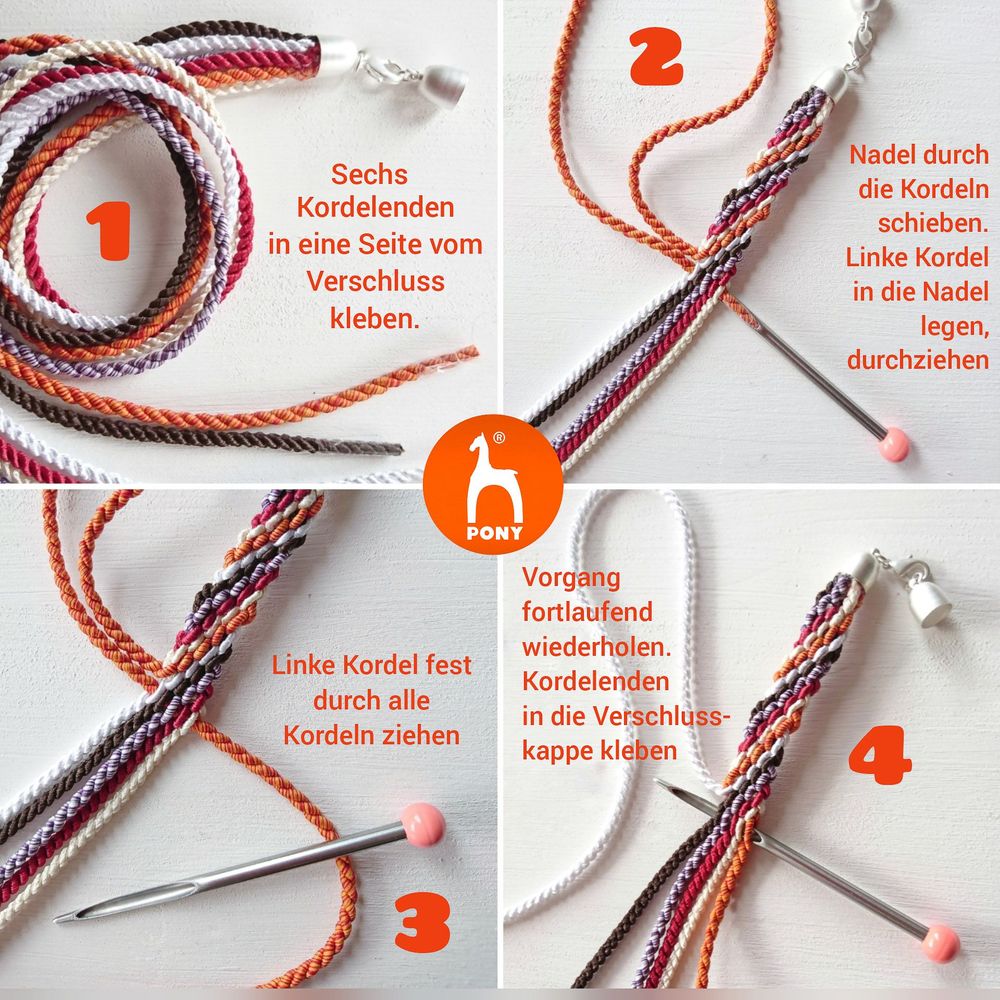 1

Sechs Kordelenden in eine Seite vom Verschluss kleben.

2

Nadel durch die Kordeln schieben. Linke Kordel in die Nadel legen, durchziehen

®
PONY

Linke Kordel fest durch alle Kordeln ziehen

3

Vorgang fortlaufend wiederholen. Kordelenden in die Verschlusskappe kleben

4